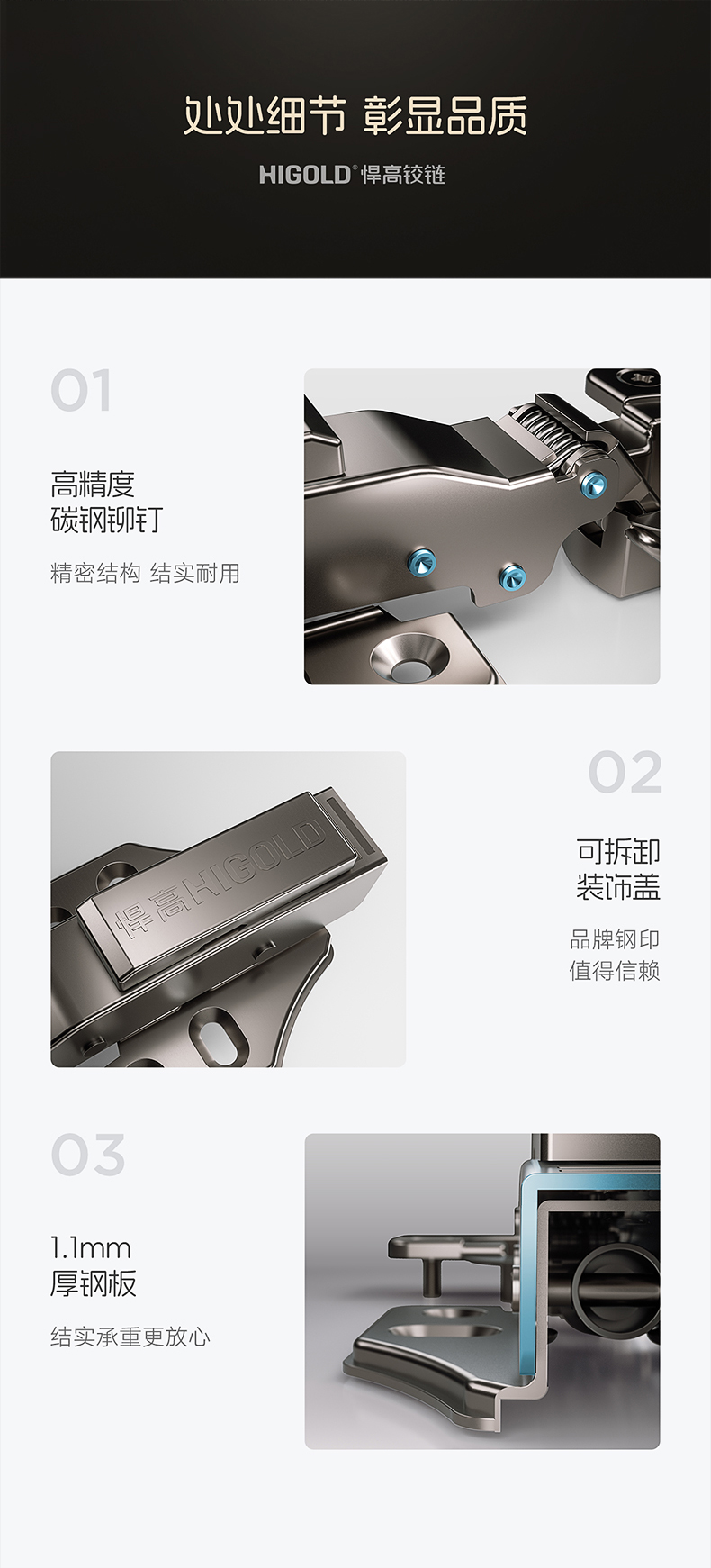 处处细节 彰显品质

HIGOLD® 悍高铰链

01

高精度
碳钢铆钉

精密结构 结实耐用

悍高HIGOLD

02

可拆卸
装饰盖

品牌钢印
值得信赖

03

1.1mm
厚钢板

结实承重更放心